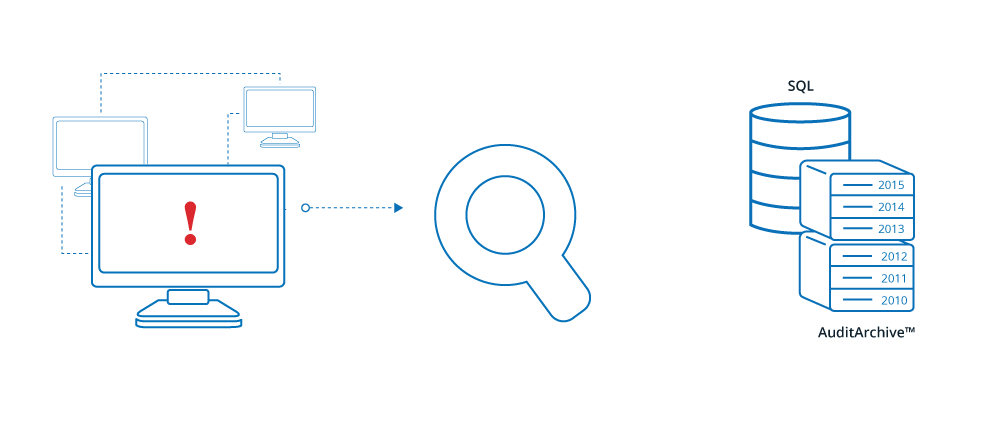 !

SQL

2015
2014
2013
2012
2011
2010

AuditArchive™