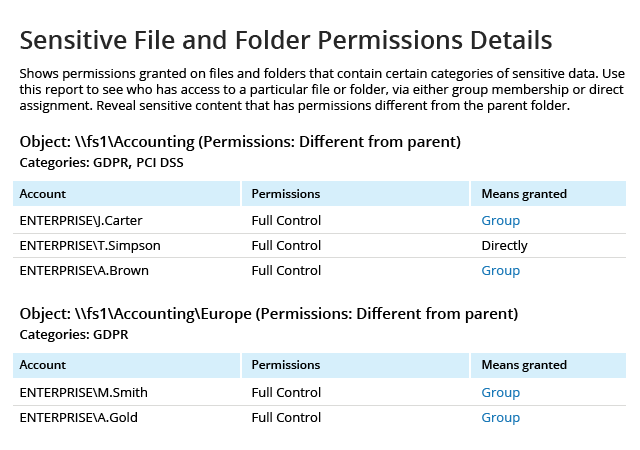 Sensitive File and Folder Permissions Details

Shows permissions granted on files and folders that contain certain categories of sensitive data. Use this report to see who has access to a particular file or folder, via either group membership or direct assignment. Reveal sensitive content that has permissions different from the parent folder.

Object: \\fs1\Accounting (Permissions: Different from parent)
Categories: GDPR, PCI DSS

| Account | Permissions | Means granted |
|---|---|---|
| ENTERPRISE\J.Carter | Full Control | Group |
| ENTERPRISE\T.Simpson | Full Control | Directly |
| ENTERPRISE\A.Brown | Full Control | Group |

Object: \\fs1\Accounting\Europe (Permissions: Different from parent)
Categories: GDPR

| Account | Permissions | Means granted |
|---|---|---|
| ENTERPRISE\M.Smith | Full Control | Group |
| ENTERPRISE\A.Gold | Full Control | Group |