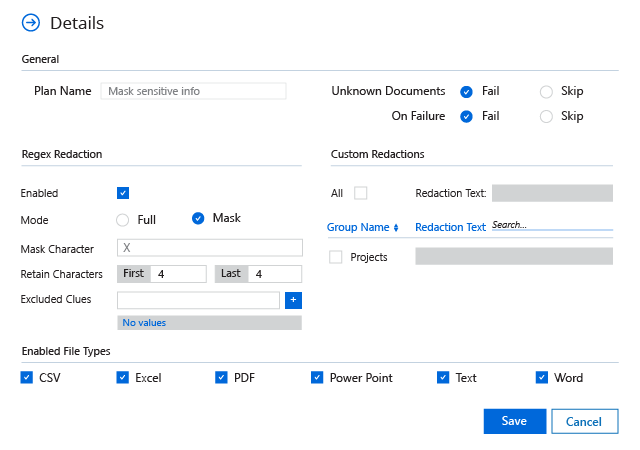 Details

General

Plan Name Mask sensitive info

Unknown Documents Fail Skip

On Failure Fail Skip

Regex Redaction

Enabled

Mode Full Mask

Mask Character X

Retain Characters First 4 Last 4

Excluded Clues +

No values

Custom Redactions

All Redaction Text:

Group Name Redaction Text Search...

Projects

Enabled File Types

CSV Excel PDF Power Point Text Word

Save Cancel