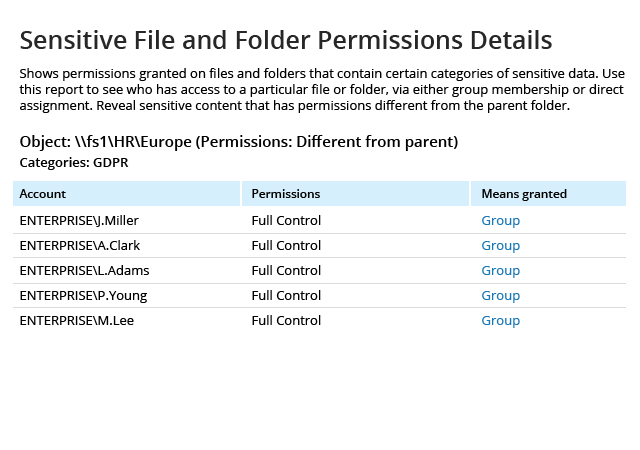 Sensitive File and Folder Permissions Details

Shows permissions granted on files and folders that contain certain categories of sensitive data. Use this report to see who has access to a particular file or folder, via either group membership or direct assignment. Reveal sensitive content that has permissions different from the parent folder.

Object: \\fs1\HR\Europe (Permissions: Different from parent)
Categories: GDPR

| Account | Permissions | Means granted |
|---|---|---|
| ENTERPRISE\J.Miller | Full Control | Group |
| ENTERPRISE\A.Clark | Full Control | Group |
| ENTERPRISE\L.Adams | Full Control | Group |
| ENTERPRISE\P.Young | Full Control | Group |
| ENTERPRISE\M.Lee | Full Control | Group |